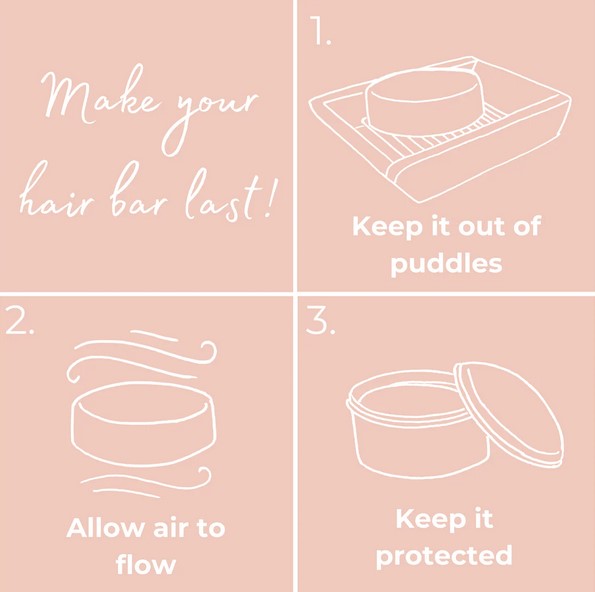 Make your hair bar last!

1.

Keep it out of puddles

2.

Allow air to flow

3.

Keep it protected