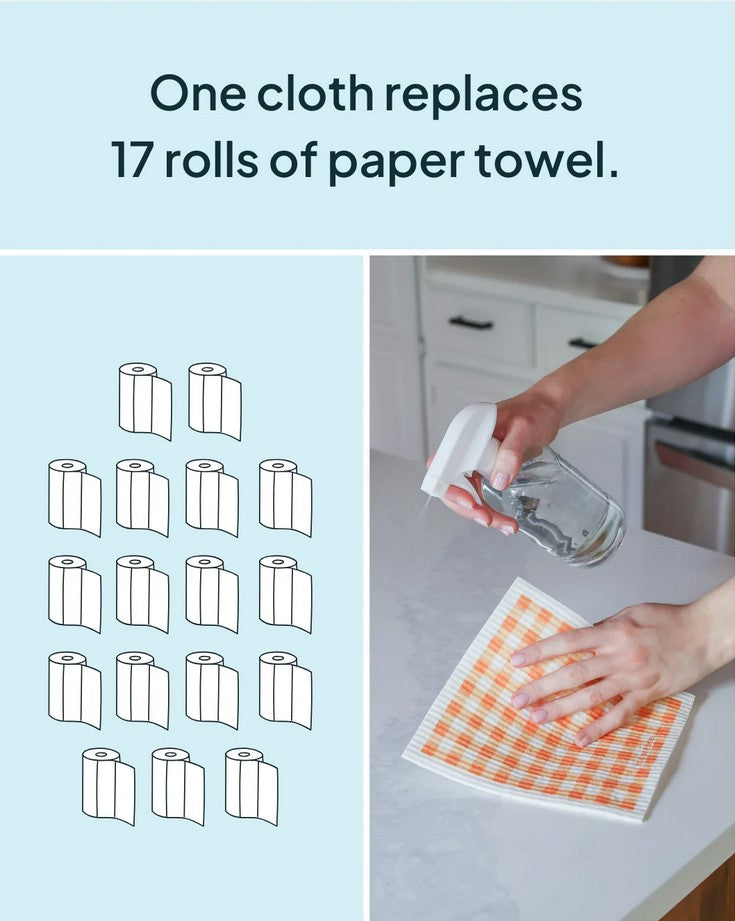 One cloth replaces
17 rolls of paper towel.