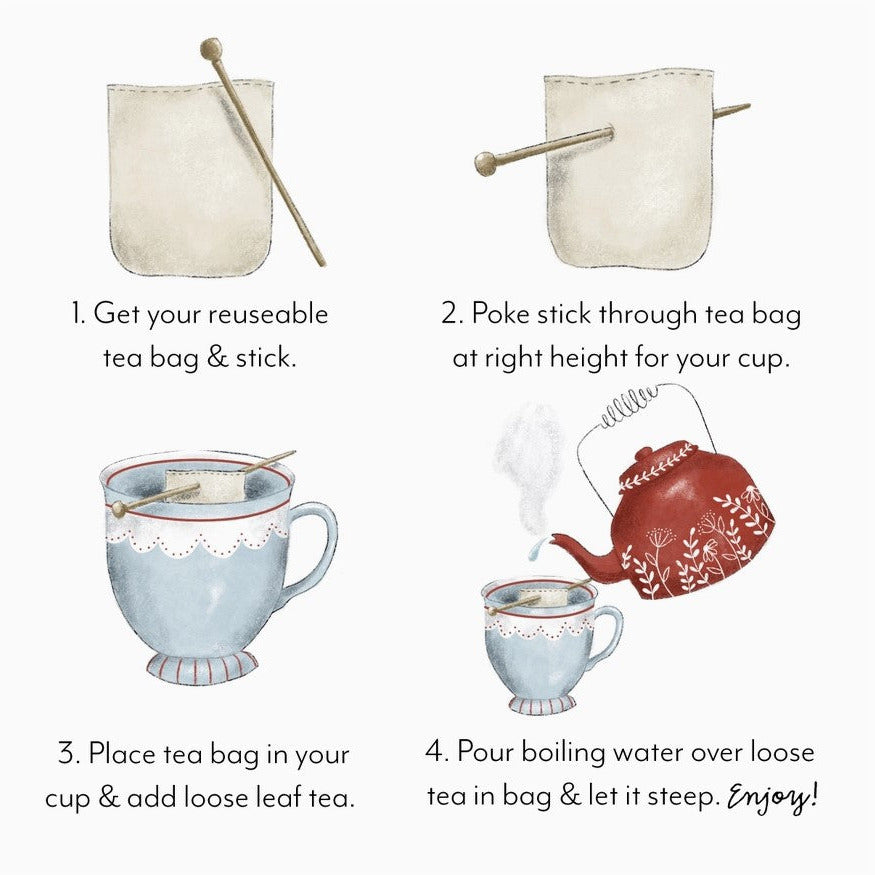 1. Get your reuseable tea bag & stick.

2. Poke stick through tea bag at right height for your cup.

3. Place tea bag in your cup & add loose leaf tea.

4. Pour boiling water over loose tea in bag & let it steep. Enjoy!